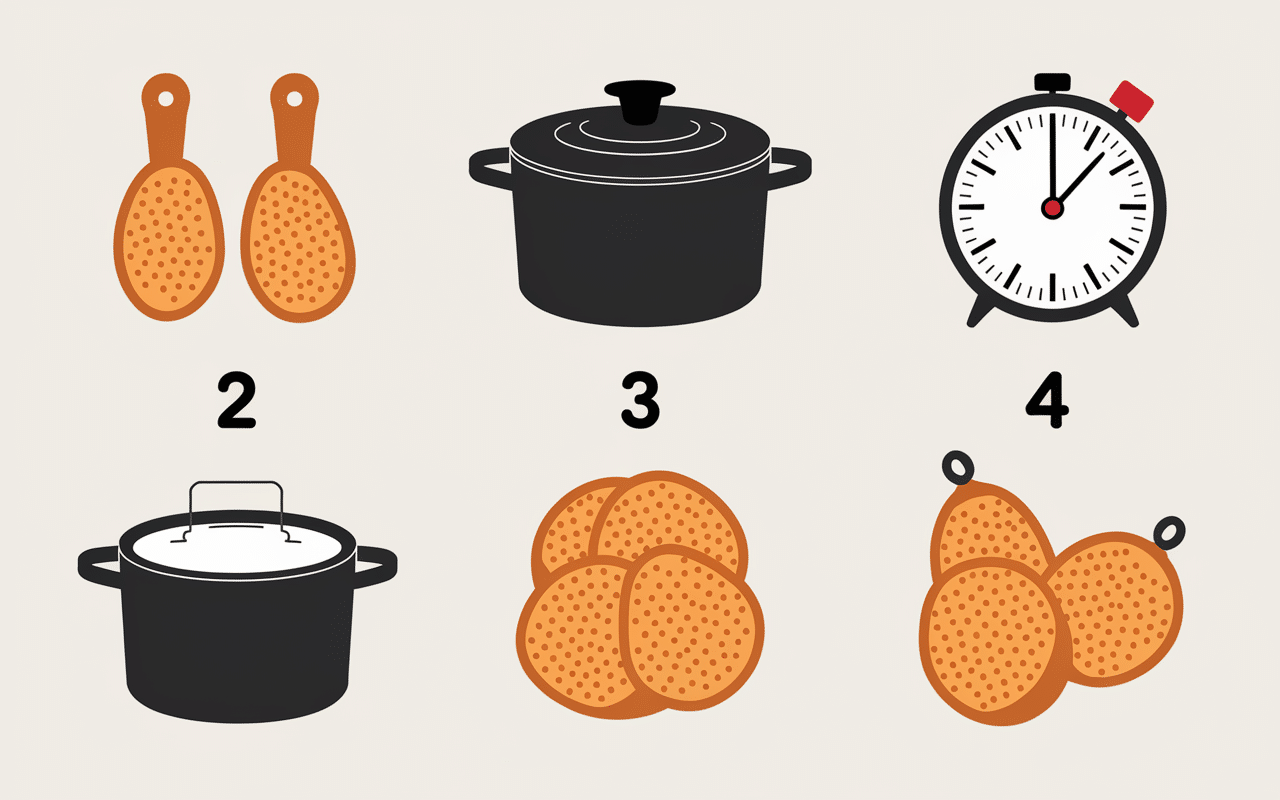 2

3

4