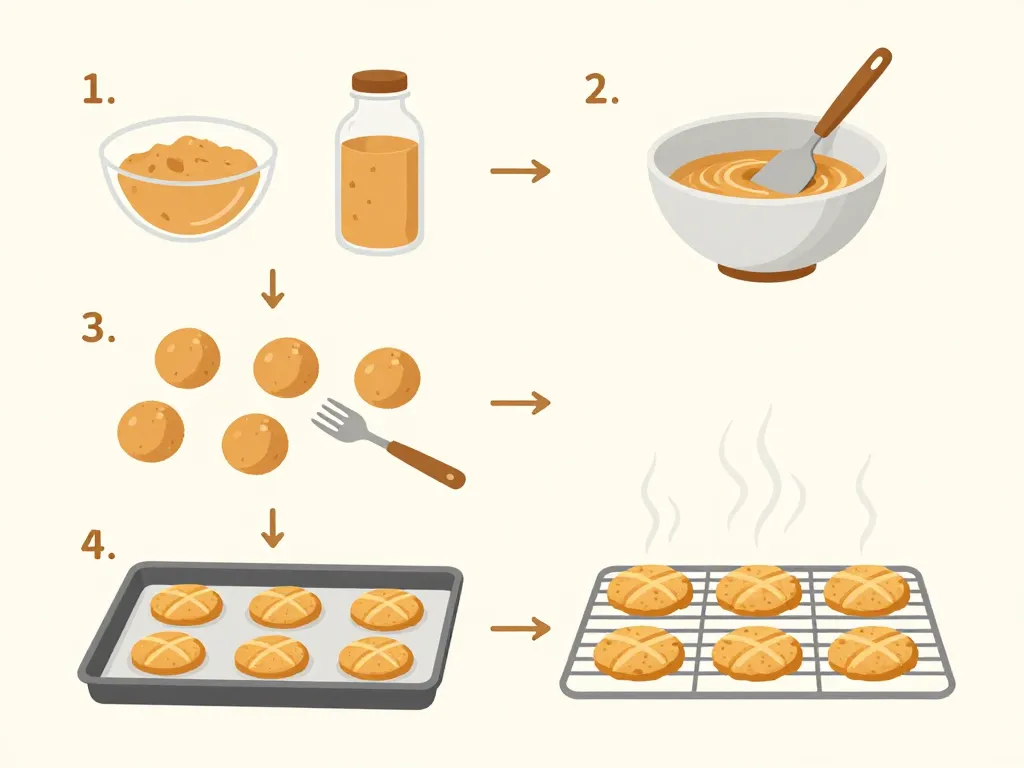 1.

2.

3.

4.