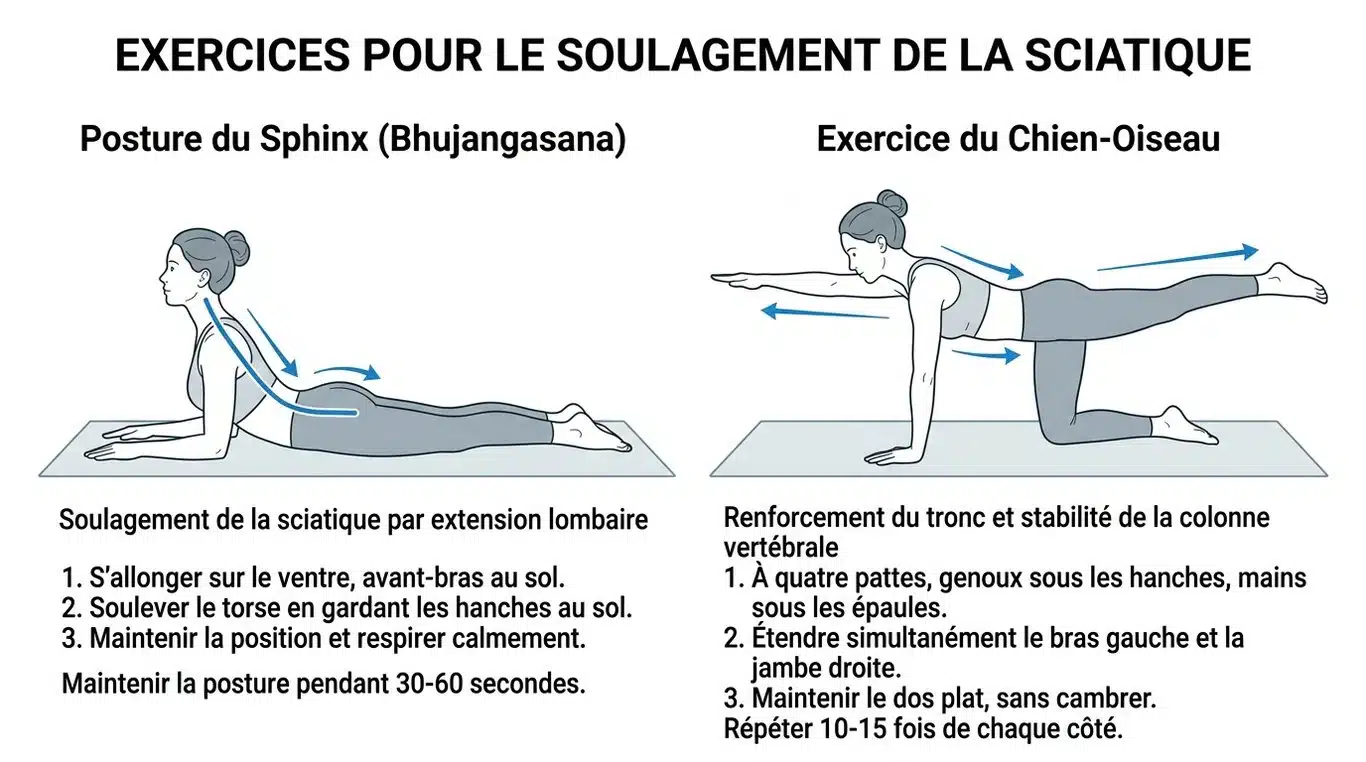 EXERCICES POUR LE SOULAGEMENT DE LA SCIATIQUE

Posture du Sphinx (Bhujangasana)

Soulagement de la sciatique par extension lombaire

1. S'allonger sur le ventre, avant-bras au sol.
2. Soulever le torse en gardant les hanches au sol.
3. Maintenir la position et respirer calmement.

Maintenir la posture pendant 30-60 secondes.

Exercice du Chien-Oiseau

Renforcement du tronc et stabilité de la colonne vertébrale

1. À quatre pattes, genoux sous les hanches, mains sous les épaules.
2. Étendre simultanément le bras gauche et la jambe droite.
3. Maintenir le dos plat, sans cambrer.
Répéter 10-15 fois de chaque côté.